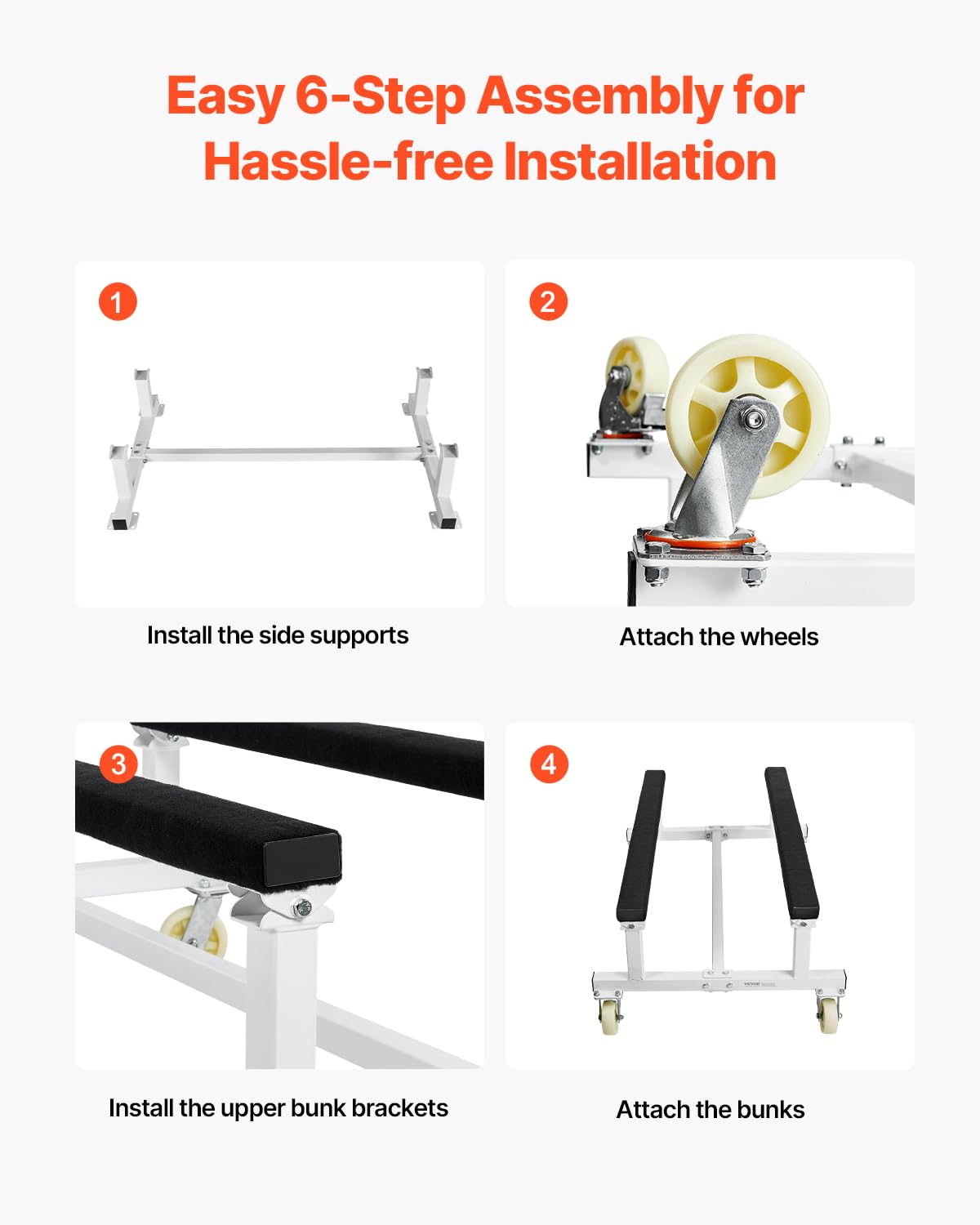 Easy 6-Step Assembly for Hassle-free Installation

1

Install the side supports

2

Attach the wheels

3

Install the upper bunk brackets

4

VEVOR

Attach the bunks