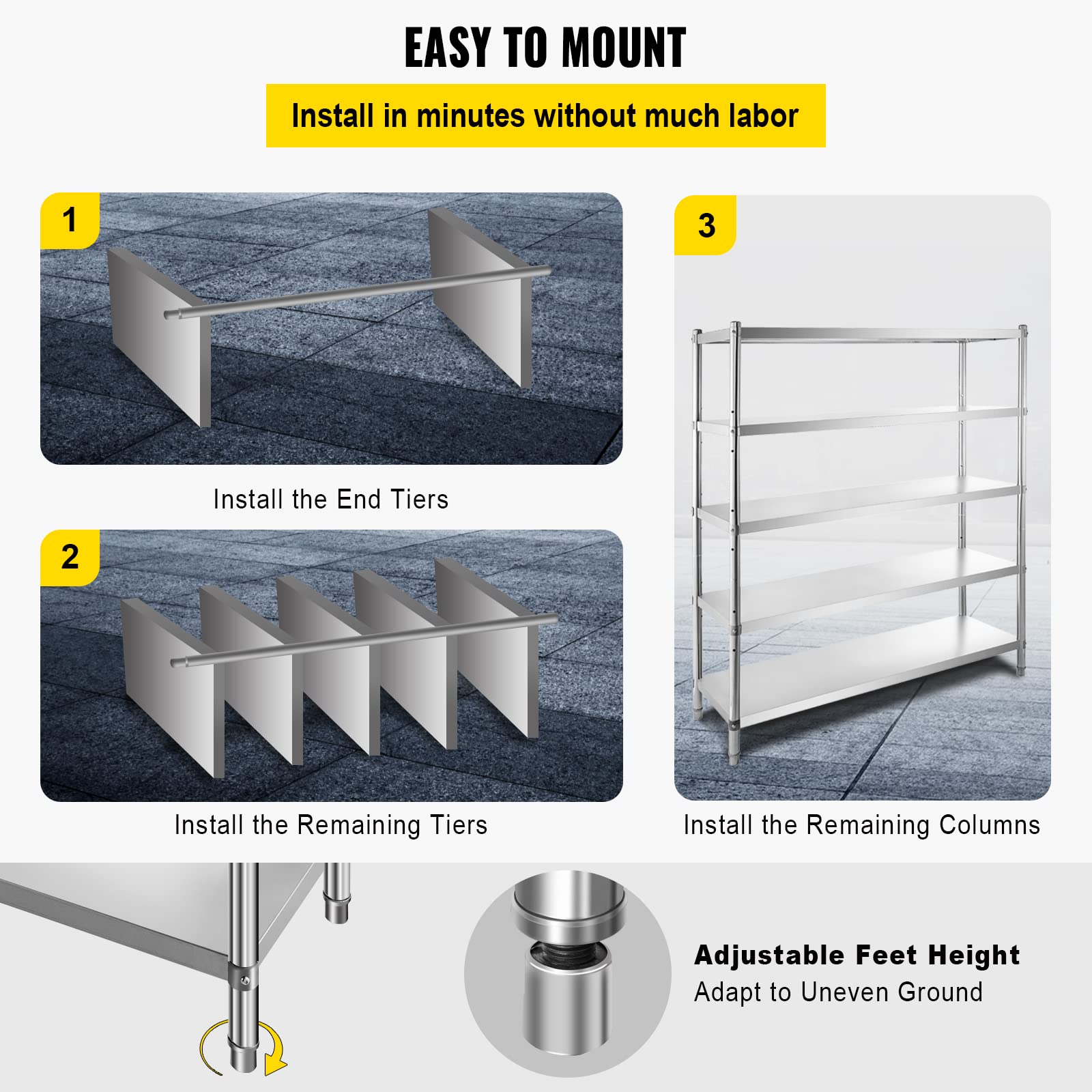 EASY TO MOUNT

Install in minutes without much labor

1

Install the End Tiers

2

Install the Remaining Tiers

3

Install the Remaining Columns

Adjustable Feet Height

Adapt to Uneven Ground