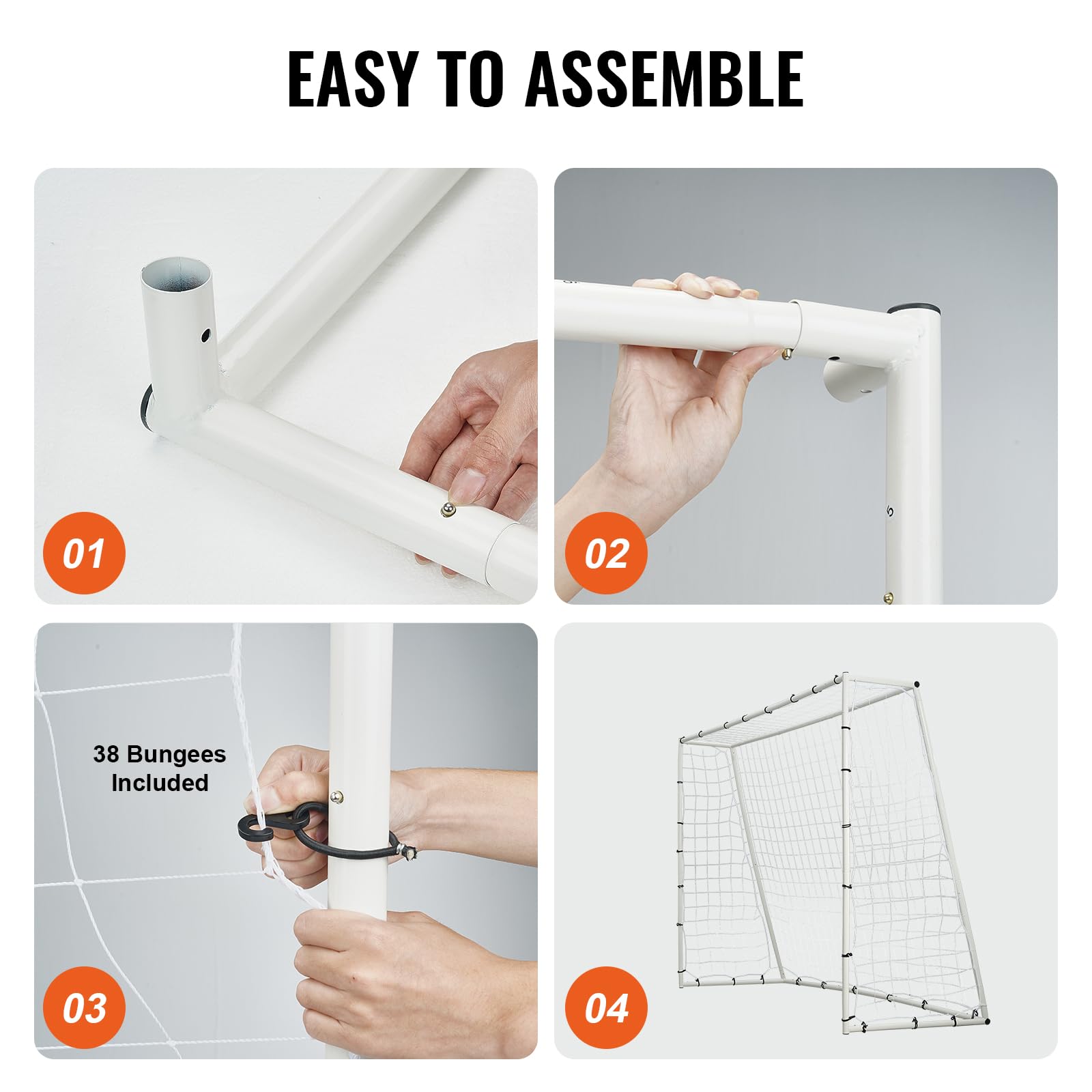 EASY TO ASSEMBLE

01

02

38 Bungees Included

03

04