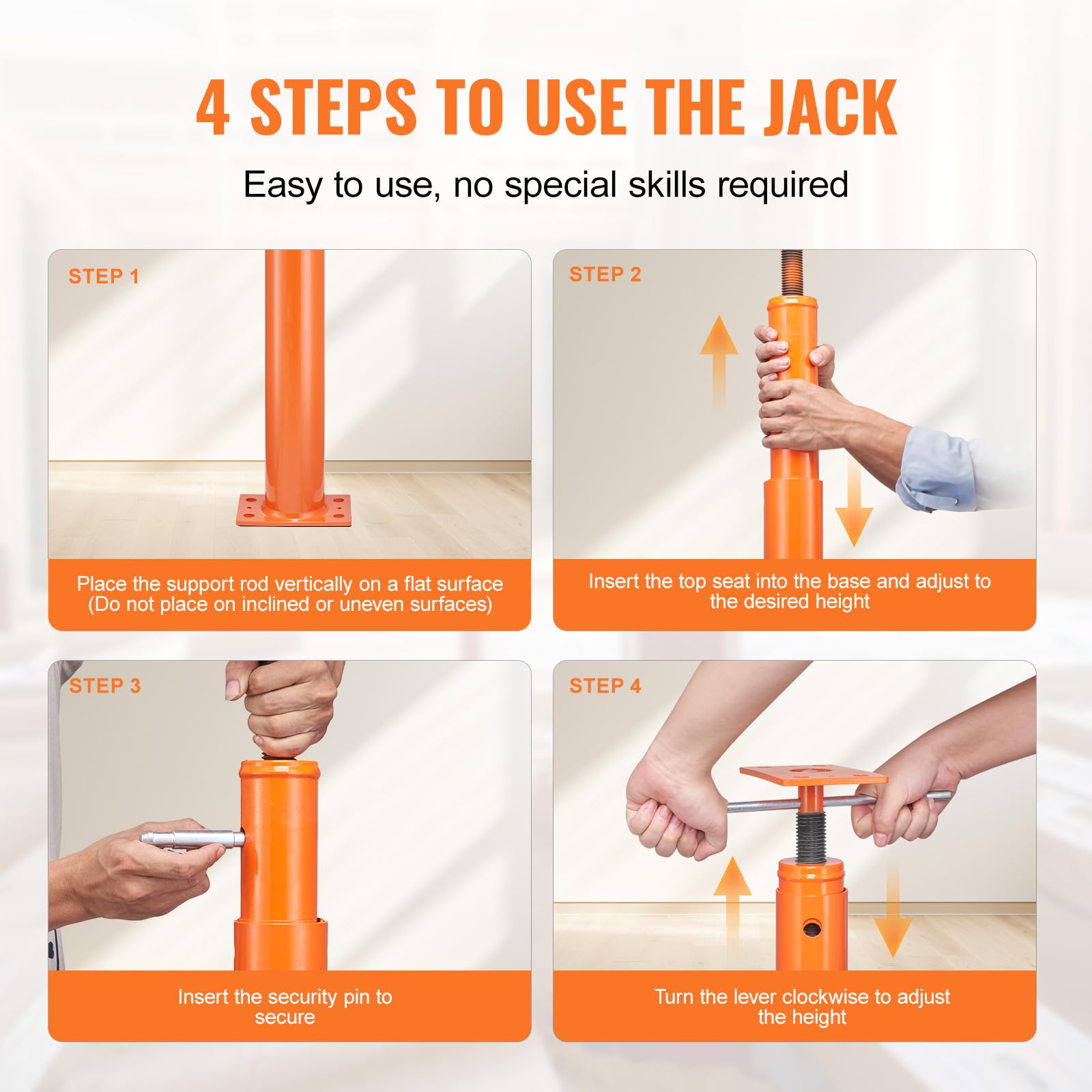 4 STEPS TO USE THE JACK

Easy to use, no special skills required

STEP 1

Place the support rod vertically on a flat surface (Do not place on inclined or uneven surfaces)

STEP 2

Insert the top seat into the base and adjust to the desired height

STEP 3

Insert the security pin to secure

STEP 4

Turn the lever clockwise to adjust the height