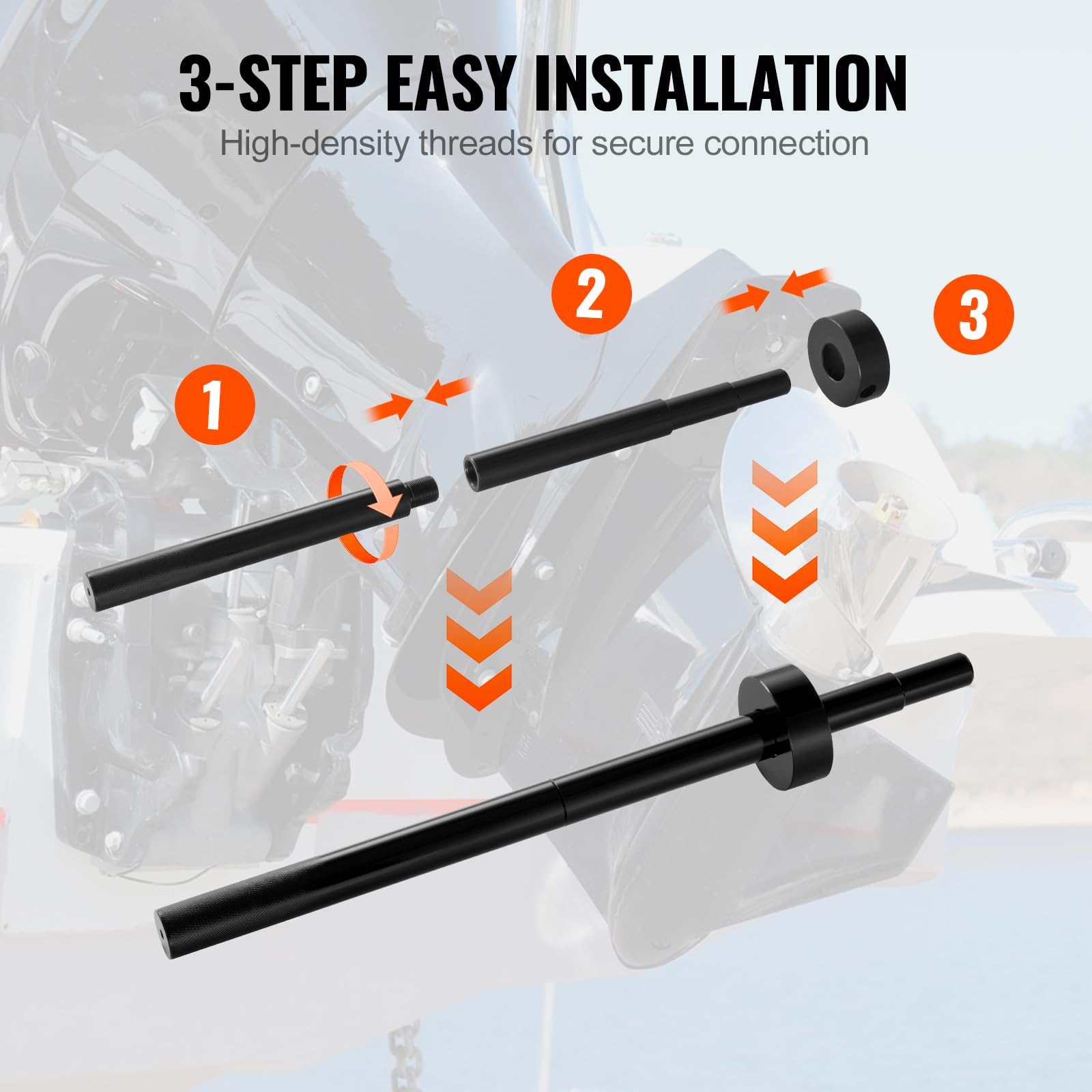 3-STEP EASY INSTALLATION

High-density threads for secure connection

1

2

3