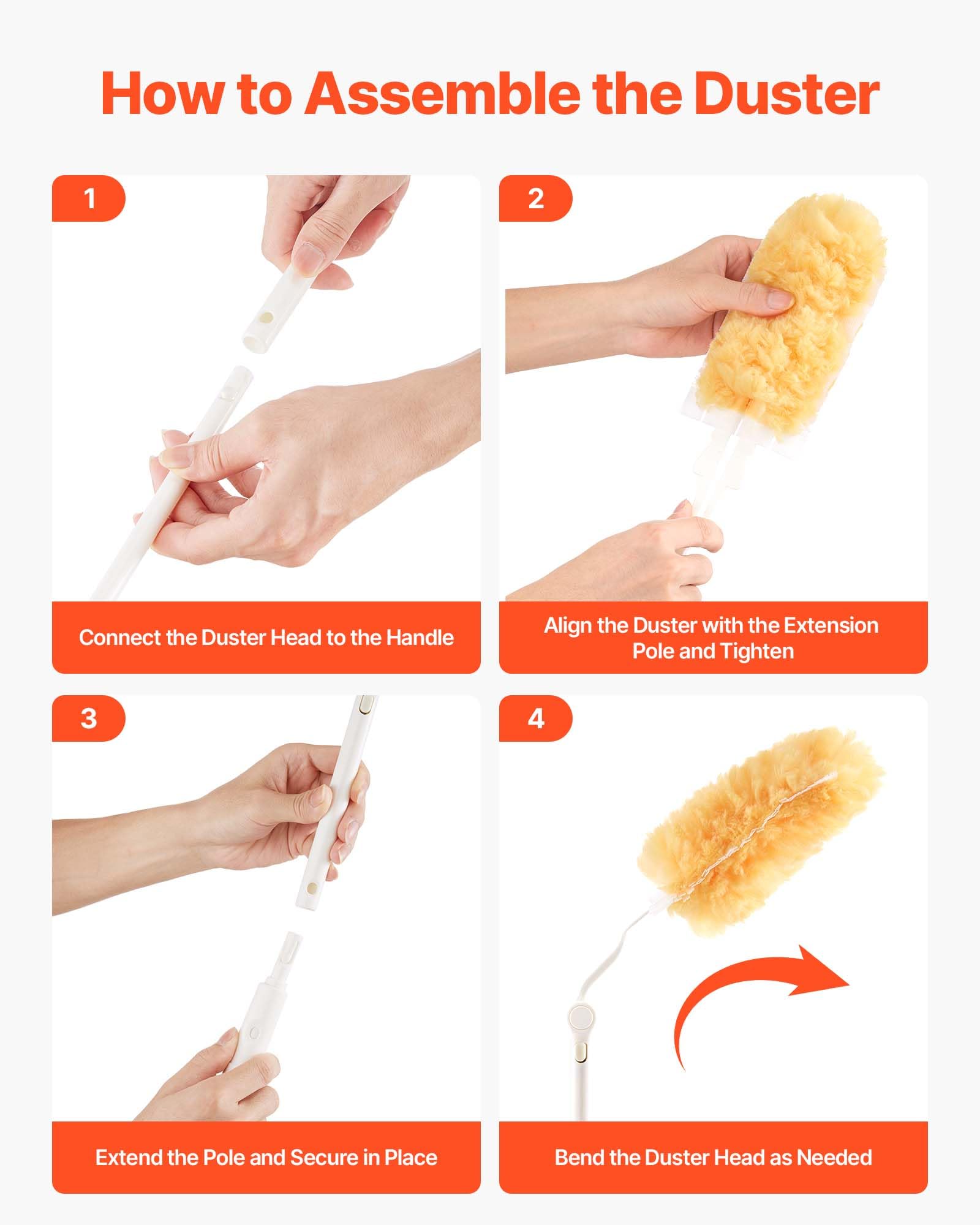 How to Assemble the Duster

1

Connect the Duster Head to the Handle

2

Align the Duster with the Extension Pole and Tighten

3

Extend the Pole and Secure in Place

4

Bend the Duster Head as Needed