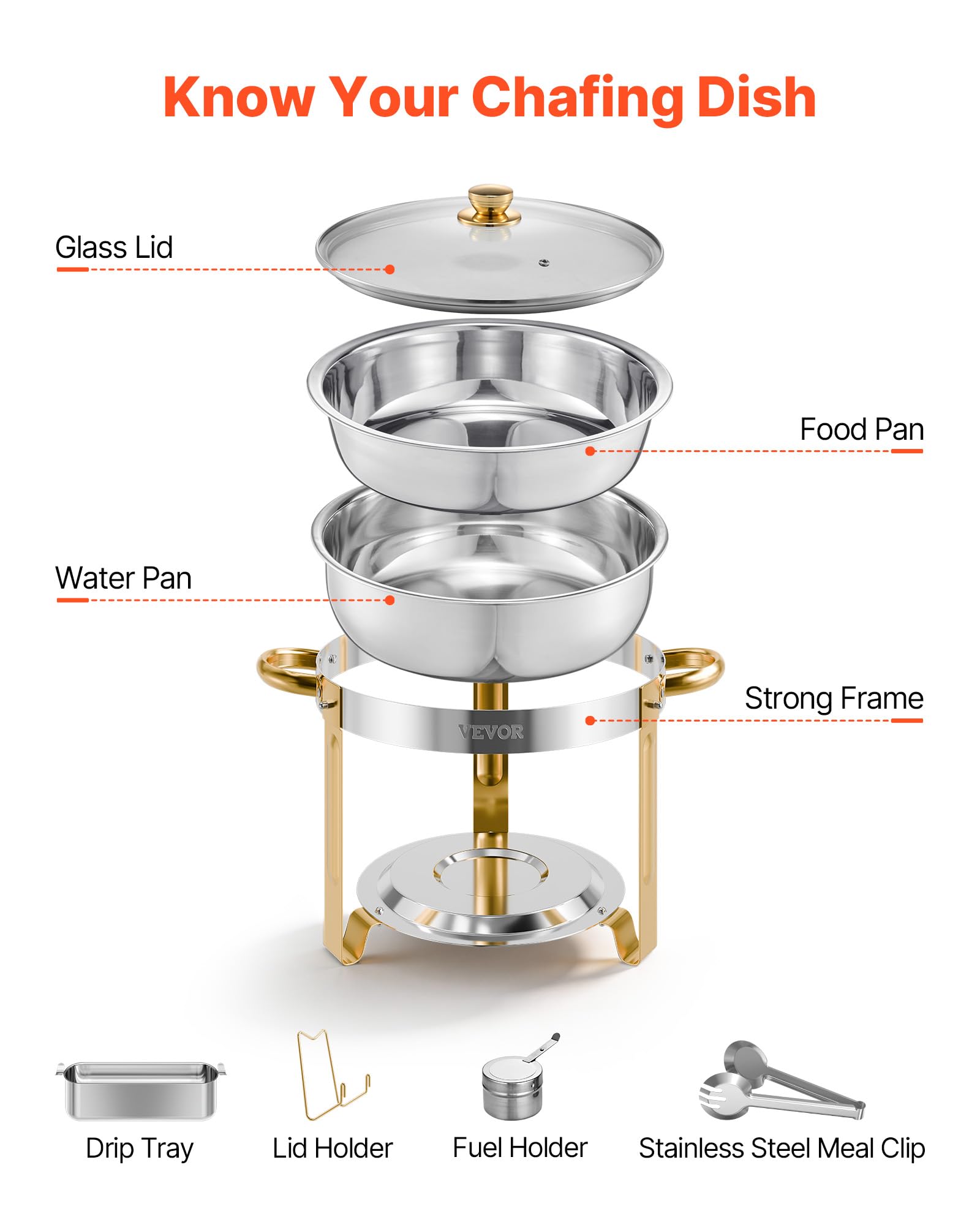 Know Your Chafing Dish

Glass Lid

Food Pan

Water Pan

Strong Frame

VEVOR

Drip Tray

Lid Holder

Fuel Holder

Stainless Steel Meal Clip